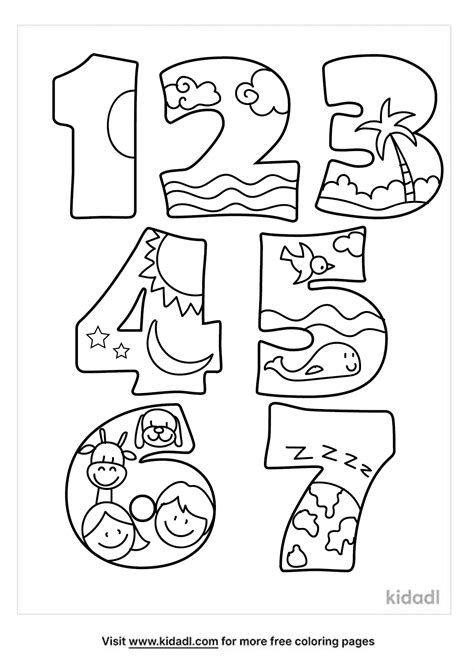 1 2 3
4 5
6 7

Z Z Z Z

kidadl

Visit www.kidadl.com for more free coloring pages