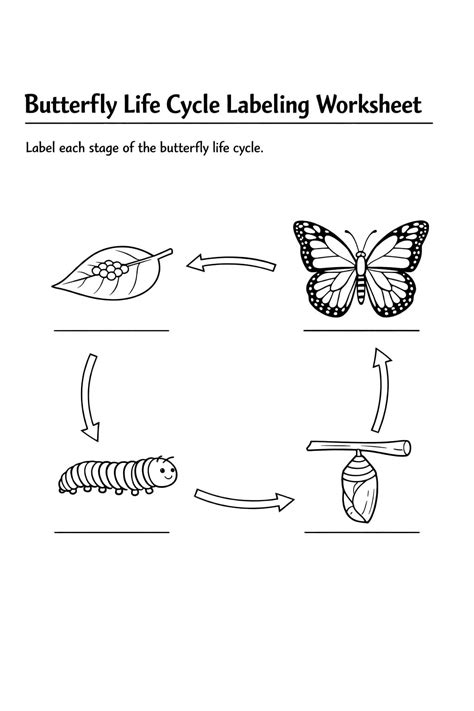 Butterfly Life Cycle Labeling Worksheet

Label each stage of the butterfly life cycle.