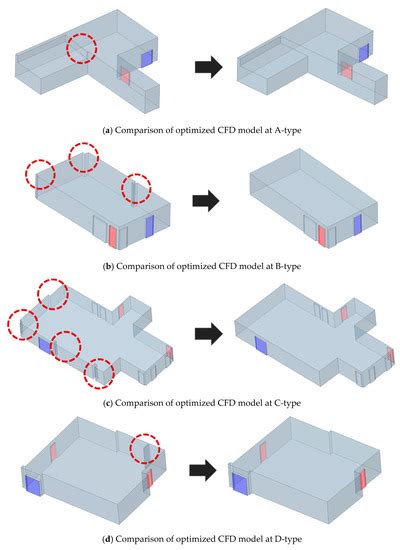 (a) Comparison of optimized CFD model at A-type

(b) Comparison of optimized CFD model at B-type

(c) Comparison of optimized CFD model at C-type

(d) Comparison of optimized CFD model at D-type