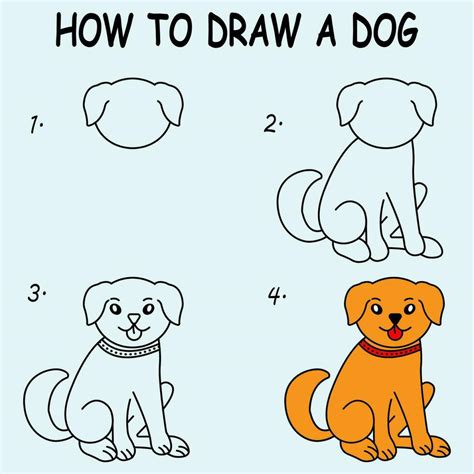 HOW TO DRAW A DOG

1.

2.

3.

4.