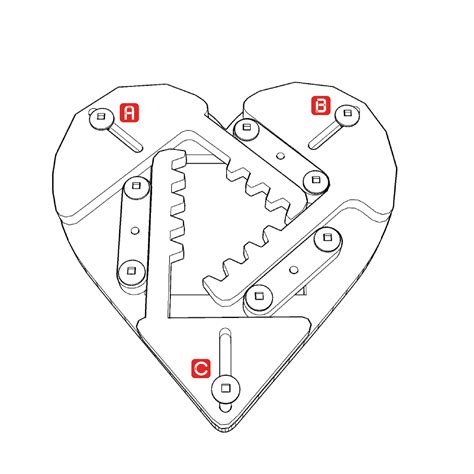 A
B
C