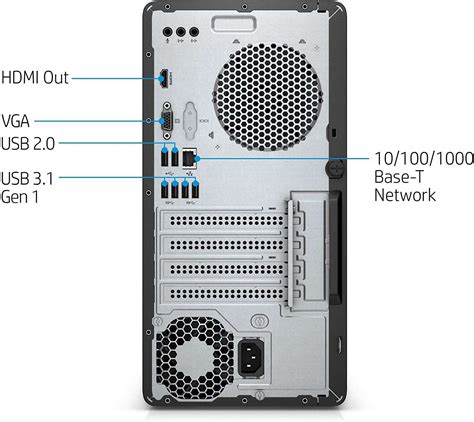 HDMI Out

VGA

USB 2.0

USB 3.1
Gen 1

10/100/1000
Base-T
Network