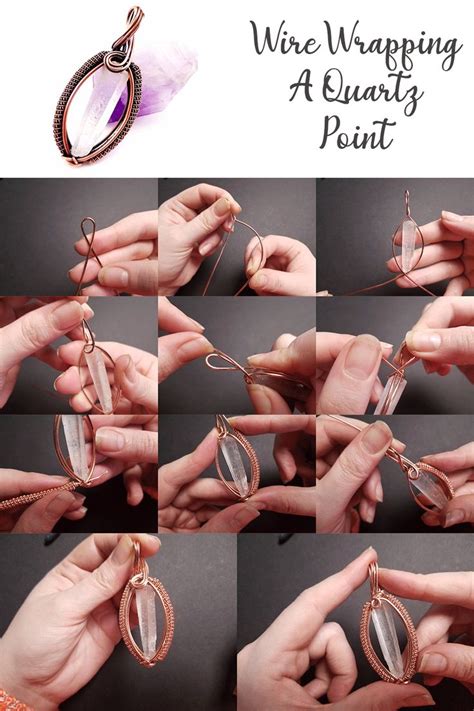 Wire Wrapping
A Quartz
Point