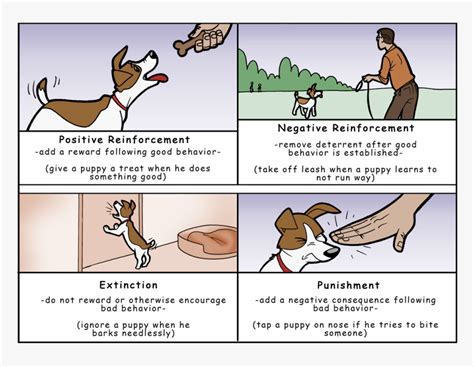 Positive Reinforcement
-add a reward following good behavior-

(give a puppy a treat when he does something good)

Negative Reinforcement
-remove deterrent after good behavior is established-

(take off leash when a puppy learns to not run way)

Extinction
-do not reward or otherwise encourage bad behavior-

(ignore a puppy when he barks needlessly)

Punishment
-add a negative consequence following bad behavior-

(tap a puppy on nose if he tries to bite someone)