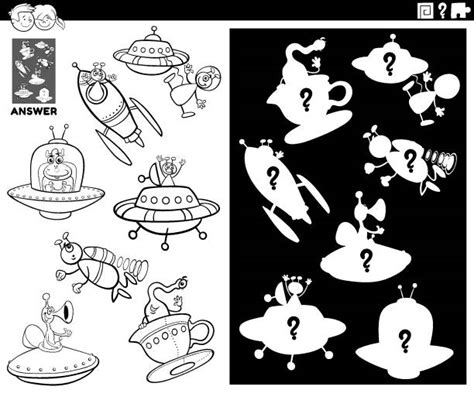 ?
ANSWER
?
?
?
?
?
?
?
?