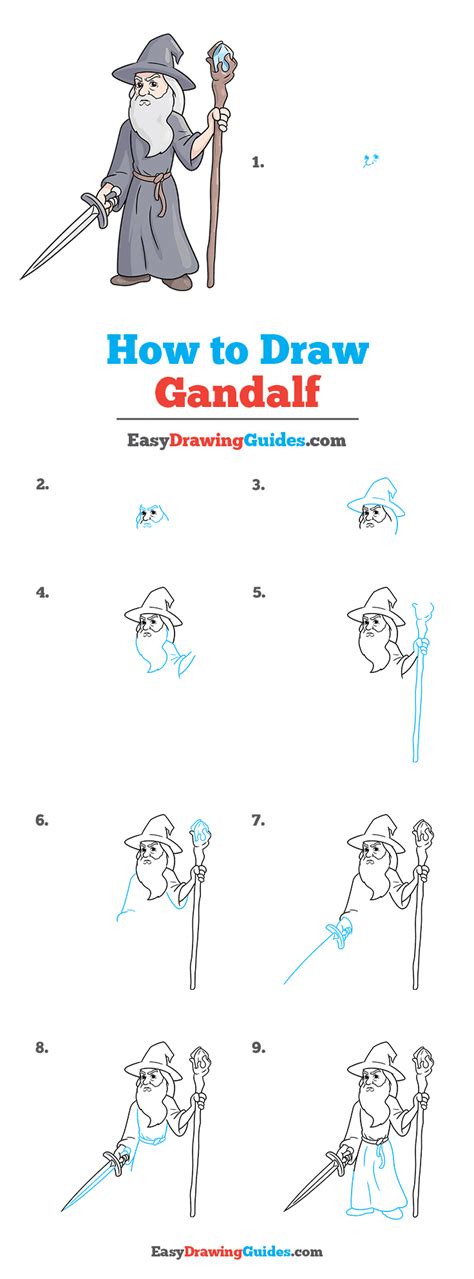 1.

How to Draw Gandalf

EasyDrawingGuides.com

2.

3.

4.

5.

6.

7.

8.

9.

EasyDrawingGuides.com