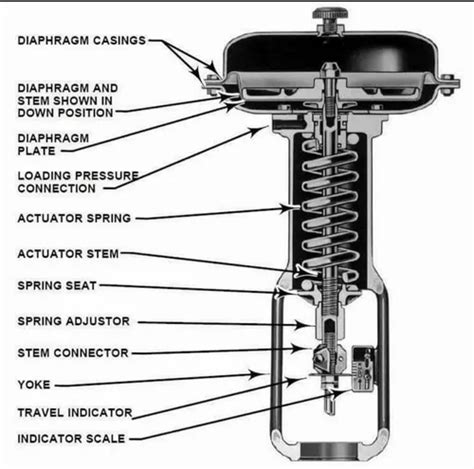 DIAPHRAGM CASINGS

DIAPHRAGM AND STEM SHOWN IN DOWN POSITION

DIAPHRAGM PLATE

LOADING PRESSURE CONNECTION

ACTUATOR SPRING

ACTUATOR STEM

SPRING SEAT

SPRING ADJUSTOR

STEM CONNECTOR

YOKE

TRAVEL INDICATOR

INDICATOR SCALE