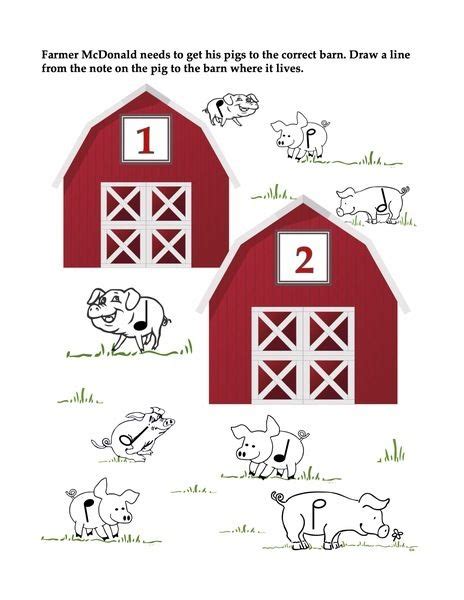 Farmer McDonald needs to get his pigs to the correct barn. Draw a line from the note on the pig to the barn where it lives.

1

2