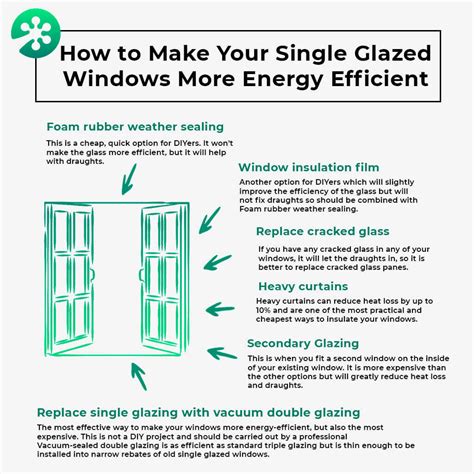 How to Make Your Single Glazed Windows More Energy Efficient

Foam rubber weather sealing

This is a cheap, quick option for DIYers. It won't make the glass more efficient, but it will help with draughts.

Window insulation film

Another option for DIYers which will slightly improve the efficiency of the glass but will not fix draughts so should be combined with Foam rubber weather sealing.

Replace cracked glass

If you have any cracked glass in any of your windows, it will let the draughts in, so it is better to replace cracked glass panes.

Heavy curtains

Heavy curtains can reduce heat loss by up to 10% and are one of the most practical and cheapest ways to insulate your windows.

Secondary Glazing

This is when you fit a second window on the inside of your existing window. It is more expensive than the other options but will greatly reduce heat loss and draughts.

Replace single glazing with vacuum double glazing

The most effective way to make your windows more energy-efficient, but also the most expensive. This is not a DIY project and should be carried out by a professional Vacuum-sealed double glazing is as efficient as standard triple glazing but is thin enough to be installed into narrow rebates of old single glazed windows.