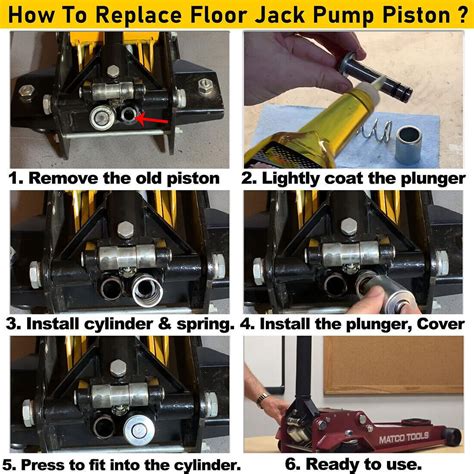 How To Replace Floor Jack Pump Piston ?

1. Remove the old piston

2. Lightly coat the plunger

3. Install cylinder & spring.

4. Install the plunger, Cover

5. Press to fit into the cylinder.

MATCO TOOLS

6. Ready to use.