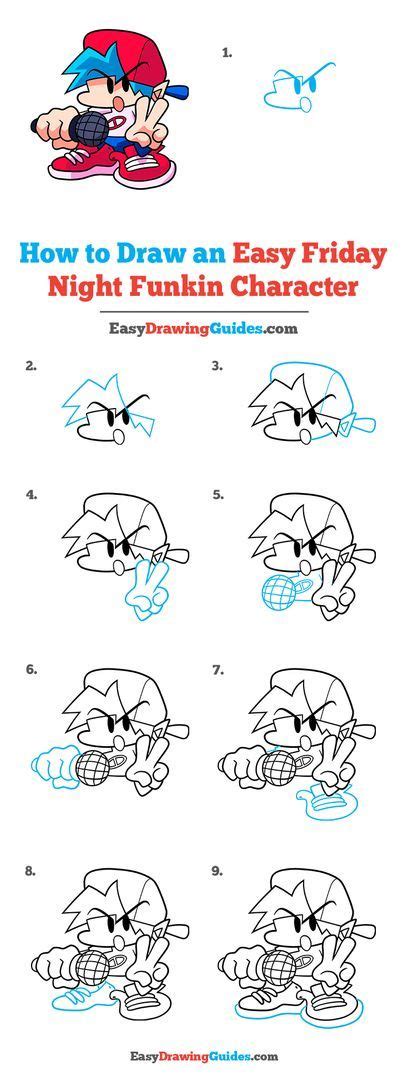 1.

How to Draw an Easy Friday Night Funkin Character

EasyDrawingGuides.com

2.

3.

4.

5.

6.

7.

8.

9.

EasyDrawingGuides.com