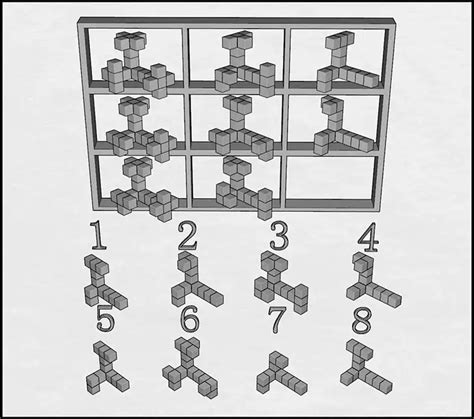 1 2 3 4
5 6 7 8