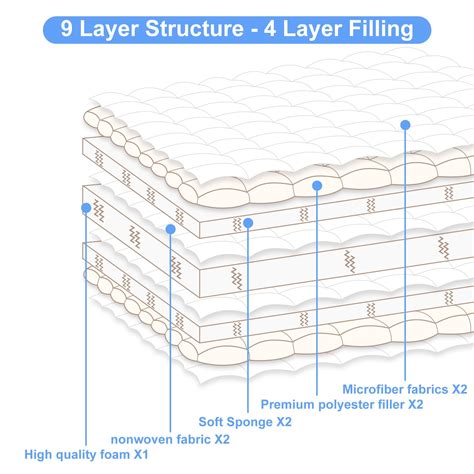 9 Layer Structure - 4 Layer Filling

Microfiber fabrics X2

Premium polyester filler X2

Soft Sponge X2

nonwoven fabric X2

High quality foam X1