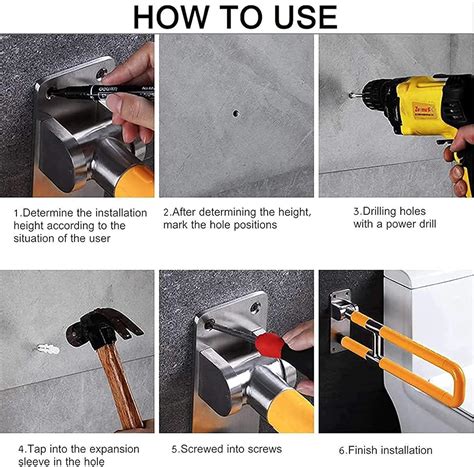 HOW TO USE

1.Determine the installation height according to the situation of the user

2.After determining the height, mark the hole positions

3.Drilling holes with a power drill

4.Tap into the expansion sleeve in the hole

5.Screwed into screws

6.Finish installation