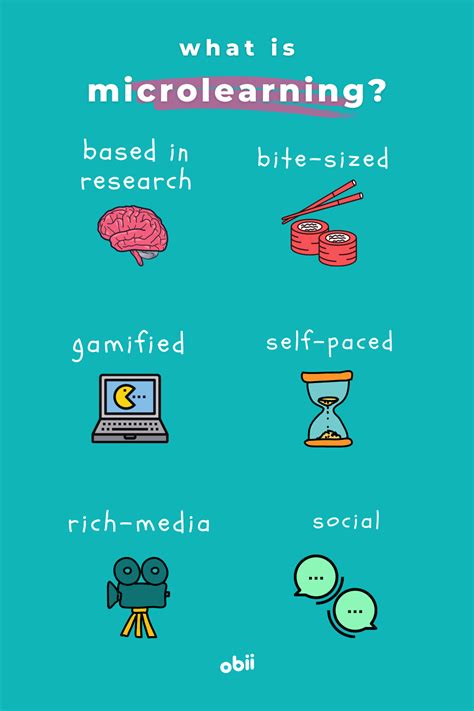 what is
microlearning?

based in research

bite-sized

gamified

self-paced

rich-media

social

obii