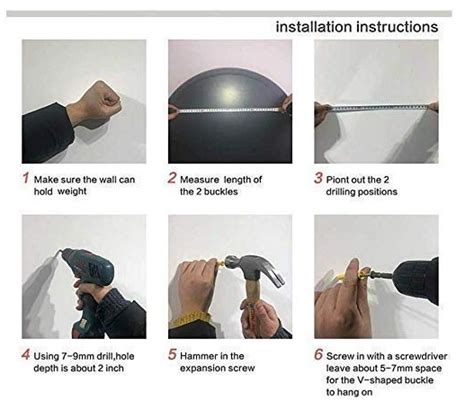 installation instructions

1 Make sure the wall can hold weight

2 Measure length of the 2 buckles

3 Piont out the 2 drilling positions

4 Using 7-9mm drill,hole depth is about 2 inch

5 Hammer in the expansion screw

6 Screw in with a screwdriver leave about 5-7mm space for the V-shaped buckle to hang on