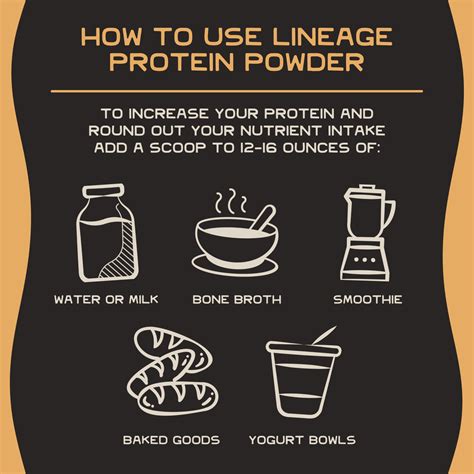 HOW TO USE LINEAGE PROTEIN POWDER

TO INCREASE YOUR PROTEIN AND ROUND OUT YOUR NUTRIENT INTAKE ADD A SCOOP TO 12-16 OUNCES OF:

WATER OR MILK

BONE BROTH

SMOOTHIE

BAKED GOODS

YOGURT BOWLS