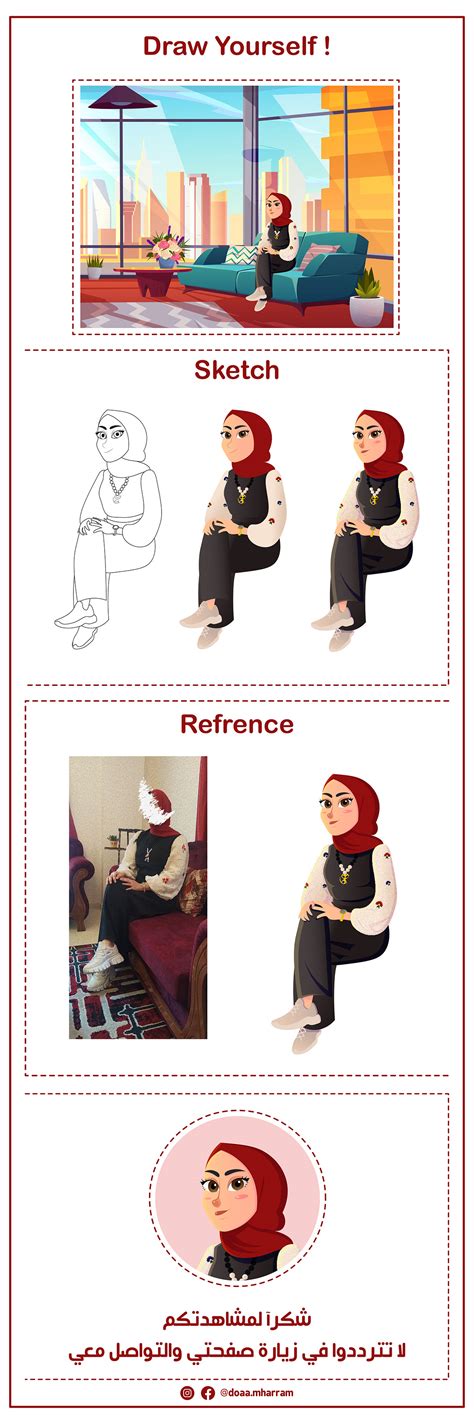 Draw Yourself !

Sketch

Refrence

شكراً لمشاهدتكم
لا تترددوا في زيارة صفحتي والتواصل معي

@doaa.mharram