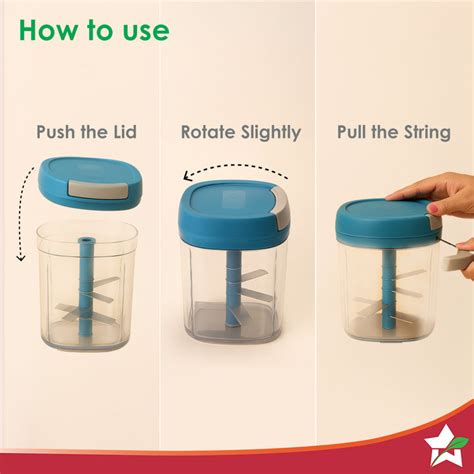 How to use

Push the Lid

Rotate Slightly

Pull the String