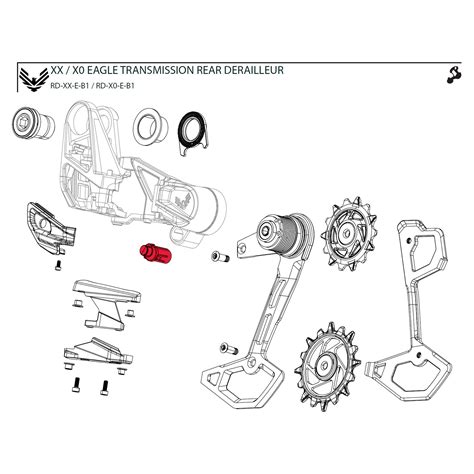 XX / X0 EAGLE TRANSMISSION REAR DERAILLEUR
RD-XX-E-B1 / RD-X0-E-B1