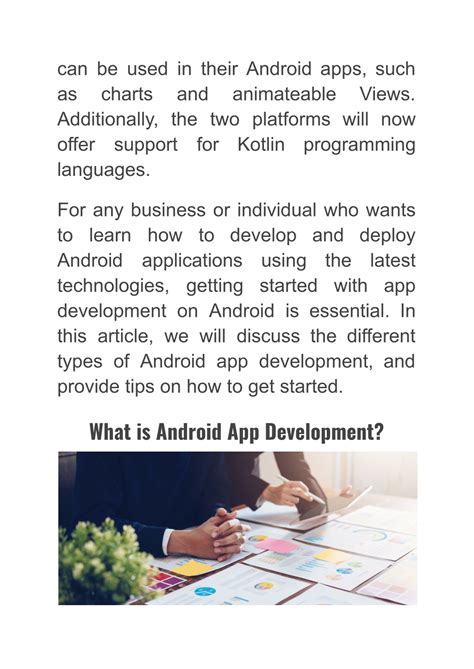 can be used in their Android apps, such as charts and animateable Views. Additionally, the two platforms will now offer support for Kotlin programming languages.

For any business or individual who wants to learn how to develop and deploy Android applications using the latest technologies, getting started with app development on Android is essential. In this article, we will discuss the different types of Android app development, and provide tips on how to get started.

What is Android App Development?