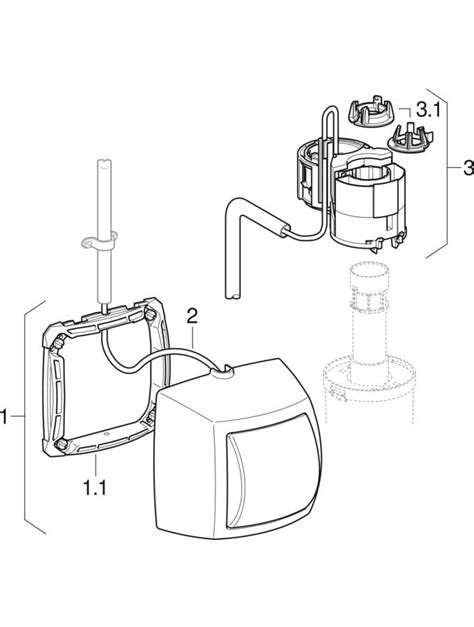 3.1
3
2
1
1.1