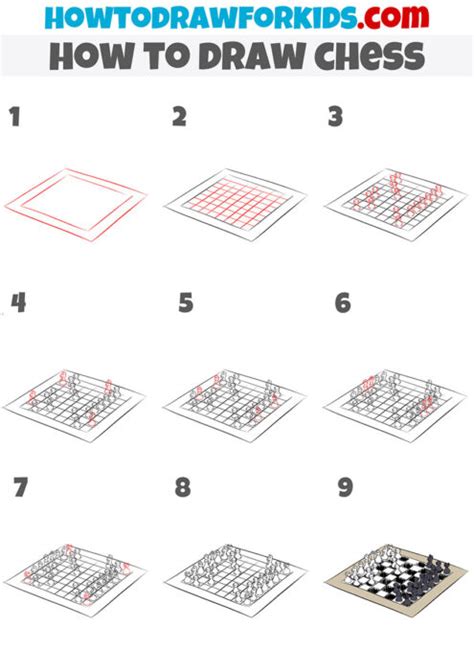 HOWTODRAWFORKIDS.com
HOW TO DRAW CHESS

1

2

3

4

5

6

7

8

9