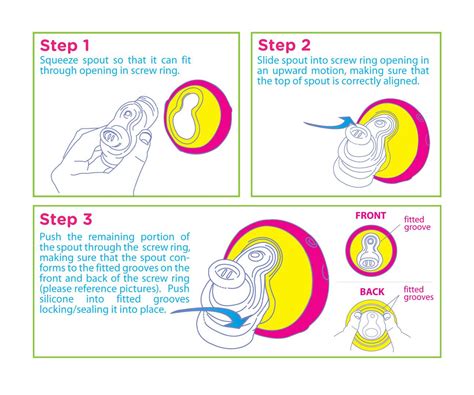 Step 1
Squeeze spout so that it can fit through opening in screw ring.

Step 2
Slide spout into screw ring opening in an upward motion, making sure that the top of spout is correctly aligned.

Step 3
Push the remaining portion of the spout through the screw ring, making sure that the spout conforms to the fitted grooves on the front and back of the screw ring (please reference pictures). Push silicone into fitted grooves locking/sealing it into place.

FRONT
fitted groove

BACK
fitted grooves