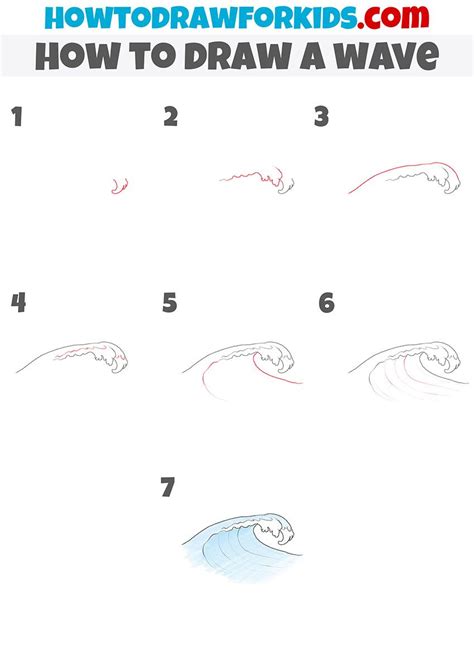 HOWTODRAWFORKIDS.com
HOW TO DRAW A WAVE

1

2

3

4

5

6

7