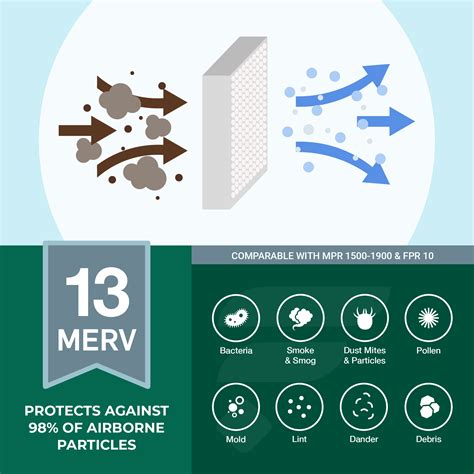 13
MERV

PROTECTS AGAINST 98% OF AIRBORNE PARTICLES

COMPARABLE WITH MPR 1500-1900 & FPR 10

Bacteria

Smoke & Smog

Dust Mites & Particles

Pollen

Mold

Lint

Dander

Debris