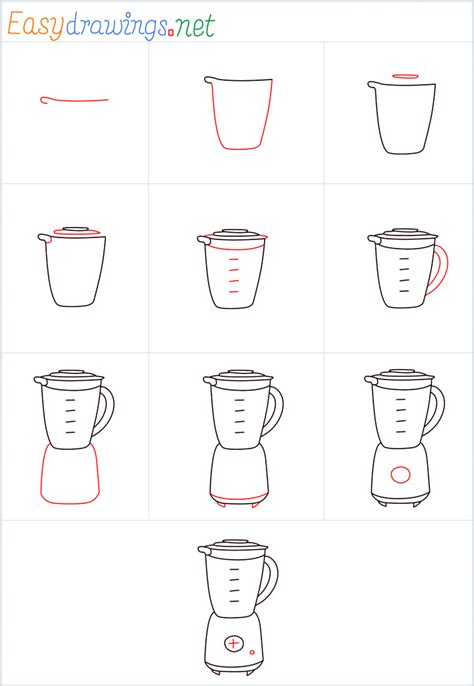 Easydrawings.net