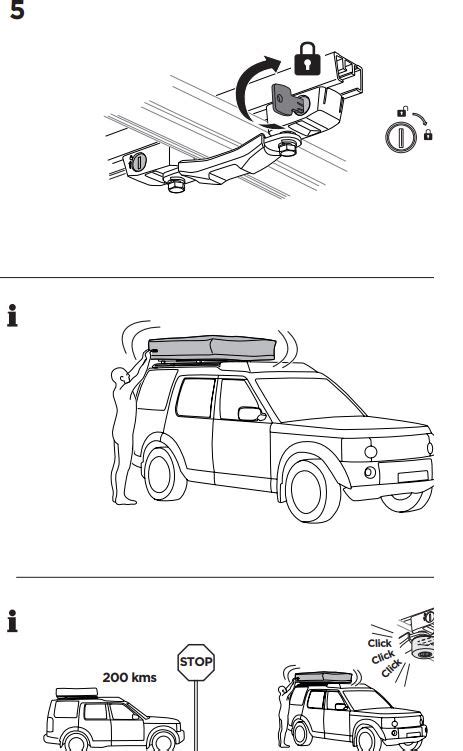 5

i

i

200 kms

STOP

Click
Click
Click