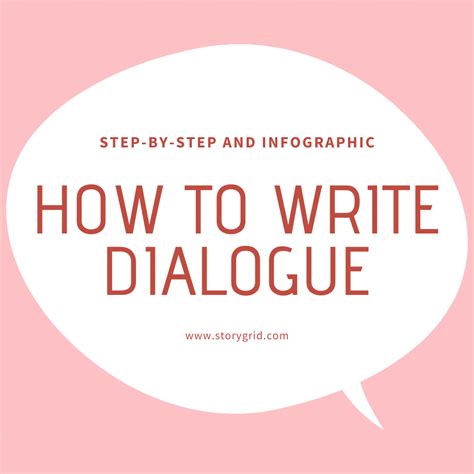 STEP-BY-STEP AND INFOGRAPHIC

HOW TO WRITE DIALOGUE

www.storygrid.com