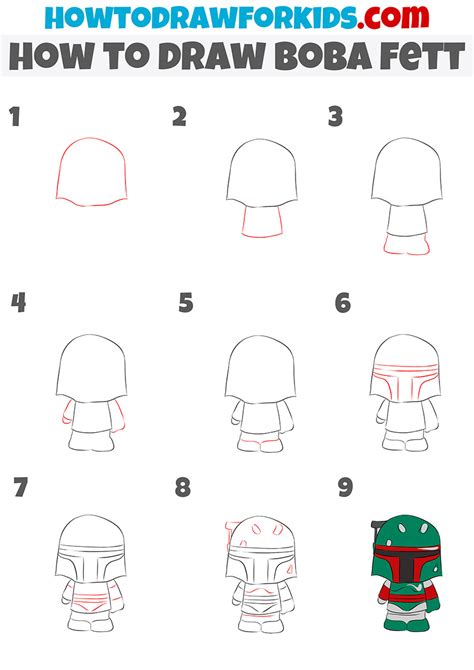 HOWTODRAWFORKIDS.com
HOW TO DRAW BOBA FETT

1

2

3

4

5

6

7

8

9