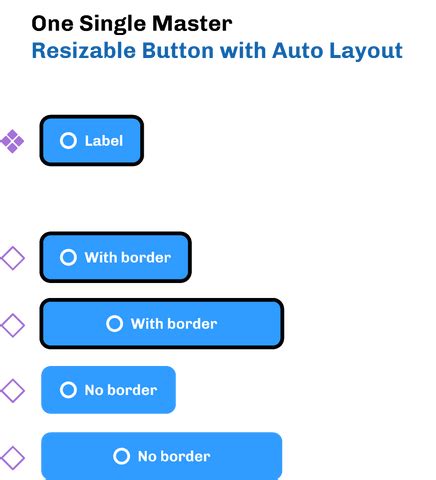 One Single Master
Resizable Button with Auto Layout

Label

With border

With border

No border

No border