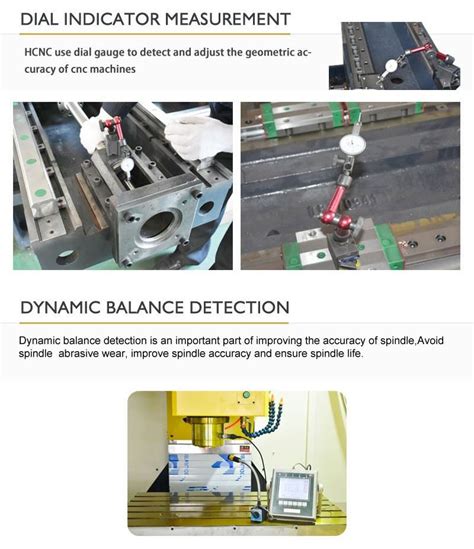 DIAL INDICATOR MEASUREMENT

HCNC use dial gauge to detect and adjust the geometric accuracy of cnc machines

DYNAMIC BALANCE DETECTION

Dynamic balance detection is an important part of improving the accuracy of spindle,Avoid spindle  abrasive wear, improve spindle accuracy and ensure spindle life.