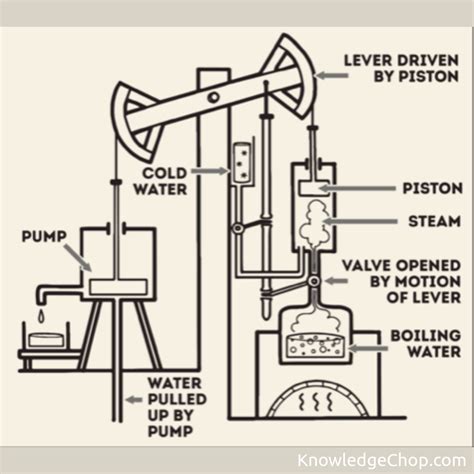 LEVER DRIVEN BY PISTON

COLD WATER

PISTON

STEAM

PUMP

VALVE OPENED BY MOTION OF LEVER

BOILING WATER

WATER PULLED UP BY PUMP

KnowledgeChop.com