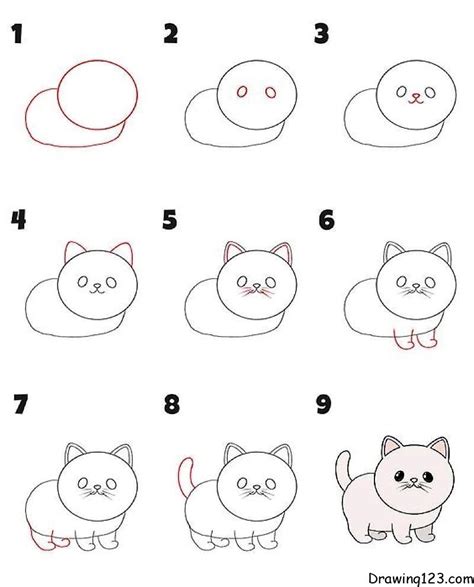 1

2

3

4

5

6

7

8

9

Drawing123.com