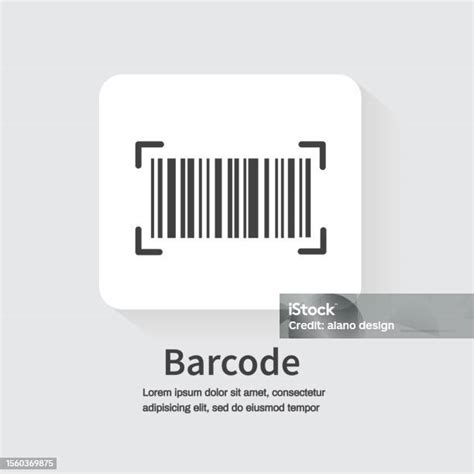 iStock
Credit: alano design

Barcode

Lorem ipsum dolor sit amet, consectetur adipisicing elit, sed do eiusmod tempor

1560369875