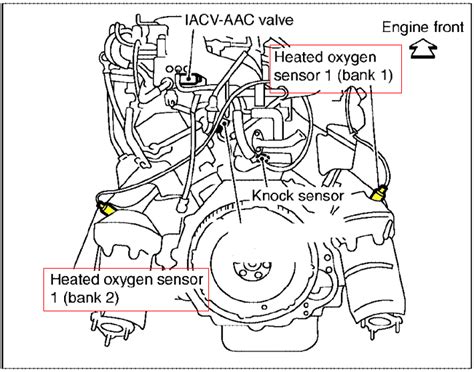 IACV-AAC valve

Engine front

Heated oxygen sensor 1 (bank 1)

Knock sensor

Heated oxygen sensor 1 (bank 2)