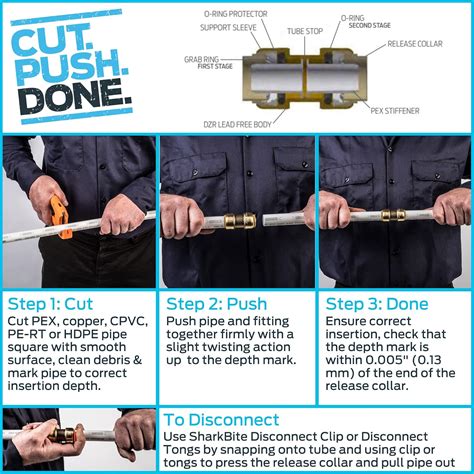 CUT.
PUSH.
DONE.

O-RING PROTECTOR
SUPPORT SLEEVE
TUBE STOP
O-RING SECOND STAGE
RELEASE COLLAR
GRAB RING FIRST STAGE
PEX STIFFENER
DZR LEAD FREE BODY

Step 1: Cut
Cut PEX, copper, CPVC, PE-RT or HDPE pipe square with smooth surface, clean debris & mark pipe to correct insertion depth.

Step 2: Push
Push pipe and fitting together firmly with a slight twisting action up to the depth mark.

Step 3: Done
Ensure correct insertion, check that the depth mark is within 0.005" (0.13 mm) of the end of the release collar.

To Disconnect
Use SharkBite Disconnect Clip or Disconnect Tongs by snapping onto tube and using clip or tongs to press the release collar and pull pipe out