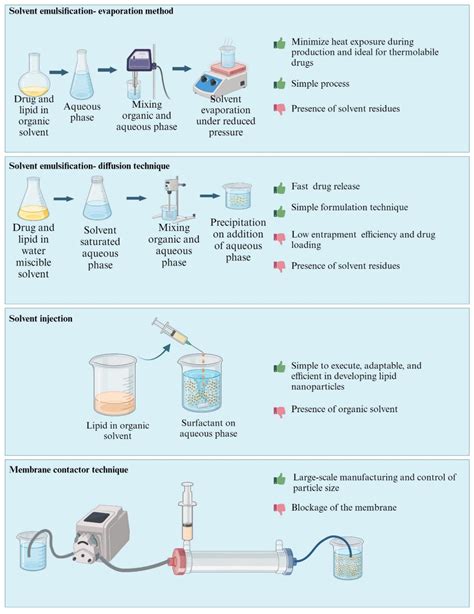 Solvent emulsification- evaporation method

Drug and lipid in organic solvent

Aqueous phase

Mixing organic and aqueous phase

Solvent evaporation under reduced pressure

Minimize heat exposure during production and ideal for thermolabile drugs

Simple process

Presence of solvent residues

Solvent emulsification- diffusion technique

Drug and lipid in water miscible solvent

Solvent saturated aqueous phase

Mixing organic and aqueous phase

Precipitation on addition of aqueous phase

Fast drug release

Simple formulation technique

Low entrapment efficiency and drug loading

Presence of solvent residues

Solvent injection

Lipid in organic solvent

Surfactant on aqueous phase

Simple to execute, adaptable, and efficient in developing lipid nanoparticles

Presence of organic solvent

Membrane contactor technique

Large-scale manufacturing and control of particle size

Blockage of the membrane