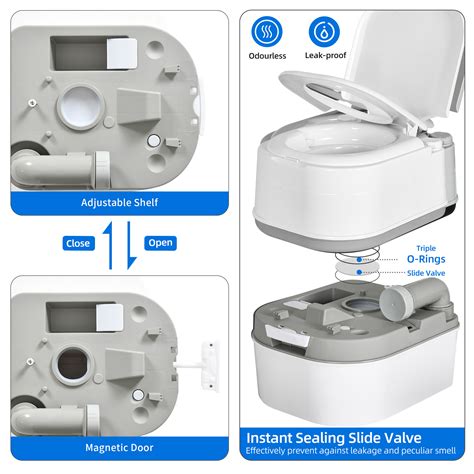 Adjustable Shelf

Close

Open

Magnetic Door

Odourless

Leak-proof

Triple O-Rings

Slide Valve

Instant Sealing Slide Valve

Effectively prevent against leakage and peculiar smell