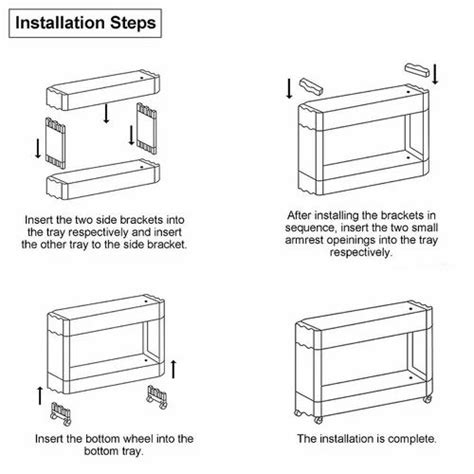 Installation Steps

Insert the two side brackets into the tray respectively and insert the other tray to the side bracket.

After installing the brackets in sequence, insert the two small armrest opeinings into the tray respectively.

Insert the bottom wheel into the bottom tray.

The installation is complete.