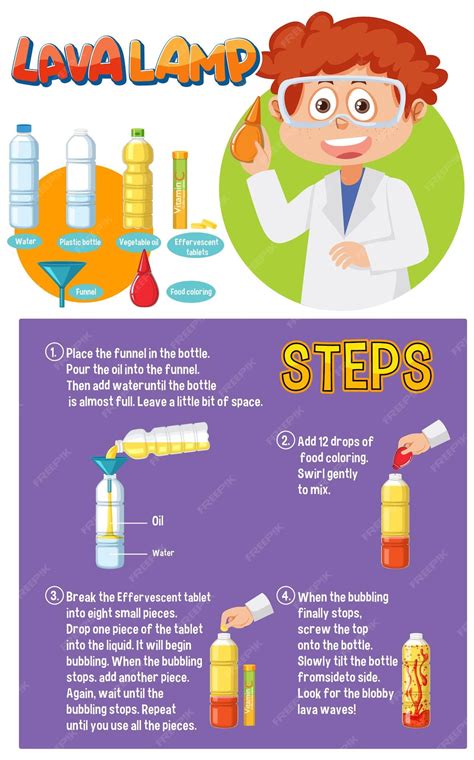 LAVA LAMP

Water
Plastic bottle
Vegetable oil
Vitamin C
Effervescent tablets
Funnel
Food coloring

STEPS

1. Place the funnel in the bottle. Pour the oil into the funnel. Then add wateruntil the bottle is almost full. Leave a little bit of space.

Oil
Water

2. Add 12 drops of food coloring. Swirl gently to mix.

3. Break the Effervescent tablet into eight small pieces. Drop one piece of the tablet into the liquid. It will begin bubbling. When the bubbling stops. add another piece. Again, wait until the bubbling stops. Repeat until you use all the pieces.

Vitamin C

4. When the bubbling finally stops, screw the top onto the bottle. Slowly tilt the bottle fromsideto side. Look for the blobby lava waves!

FREEPIK