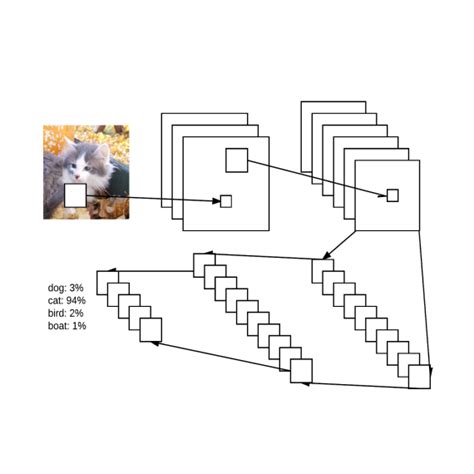 dog: 3%
cat: 94%
bird: 2%
boat: 1%