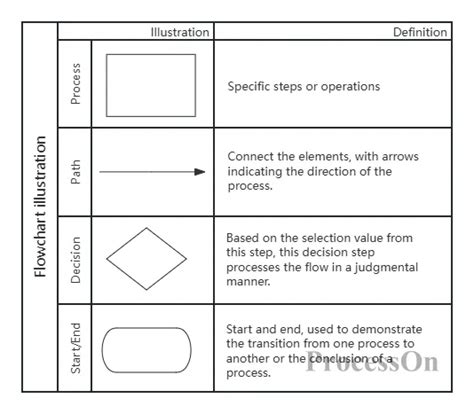 Flowchart illustration

| | Illustration | Definition |
|---|---|---|
| Process | | Specific steps or operations |
| Path | | Connect the elements, with arrows indicating the direction of the process. |
| Decision | | Based on the selection value from this step, this decision step processes the flow in a judgmental manner. |
| Start/End | | Start and end, used to demonstrate the transition from one process to another or the conclusion of a process. |

ProcessOn