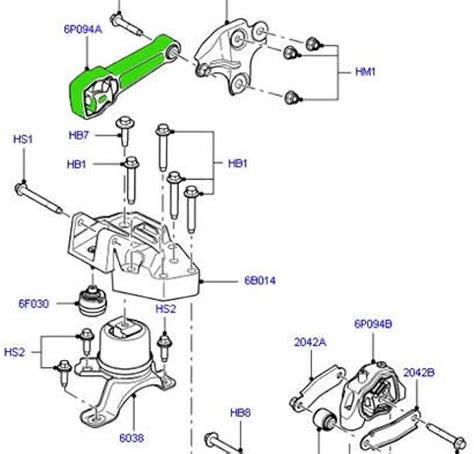 6P094A

HM1

HS1

HB7

HB1

HB1

6B014

6F030

HS2

HS2

6P094B

2042A

2042B

HB8

6038