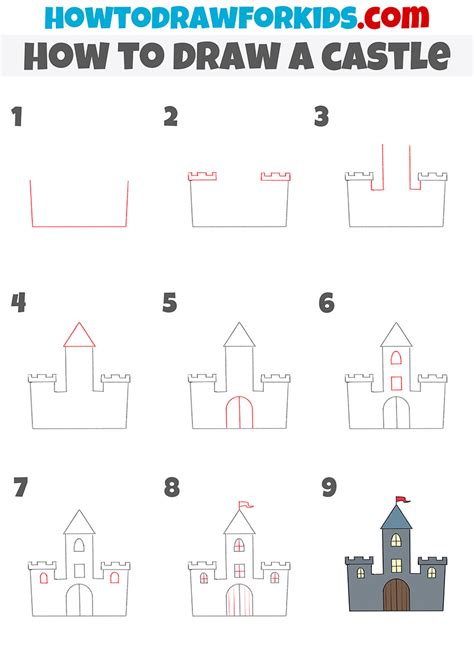 HOWTODRAWFORKIDS.com
HOW TO DRAW A CASTLE

1

2

3

4

5

6

7

8

9