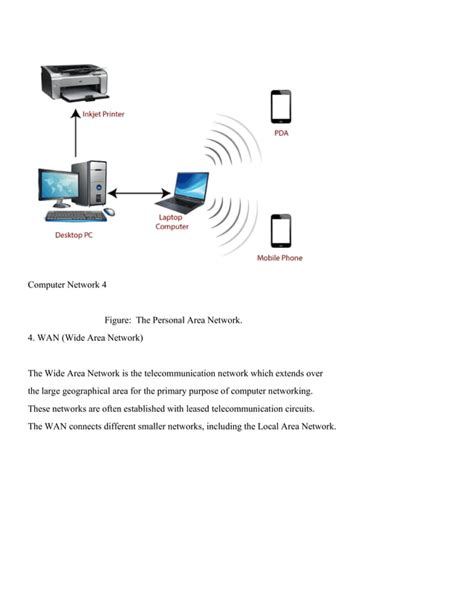 Inkjet Printer

PDA

Desktop PC

Laptop Computer

Mobile Phone

Computer Network 4

Figure: The Personal Area Network.

4. WAN (Wide Area Network)

The Wide Area Network is the telecommunication network which extends over the large geographical area for the primary purpose of computer networking. These networks are often established with leased telecommunication circuits. The WAN connects different smaller networks, including the Local Area Network.